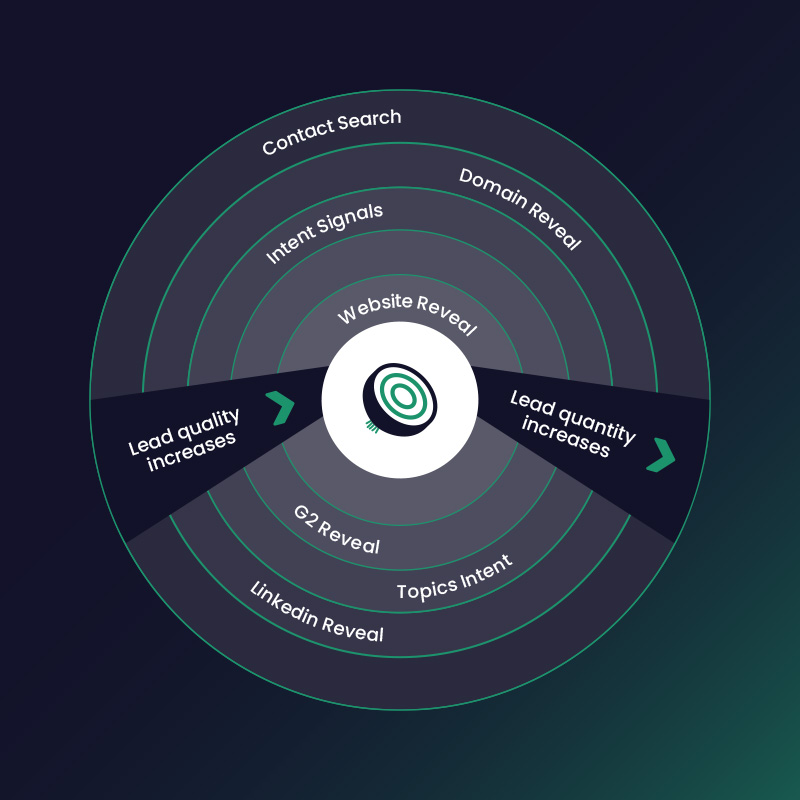 Contact Search

Domain Reveal

Intent Signals

Website Reveal

Lead quality increases

Lead quantity increases

G2 Reveal

Topics Intent

Linkedin Reveal